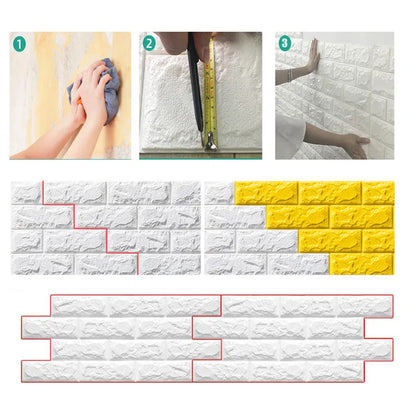 1

2

3